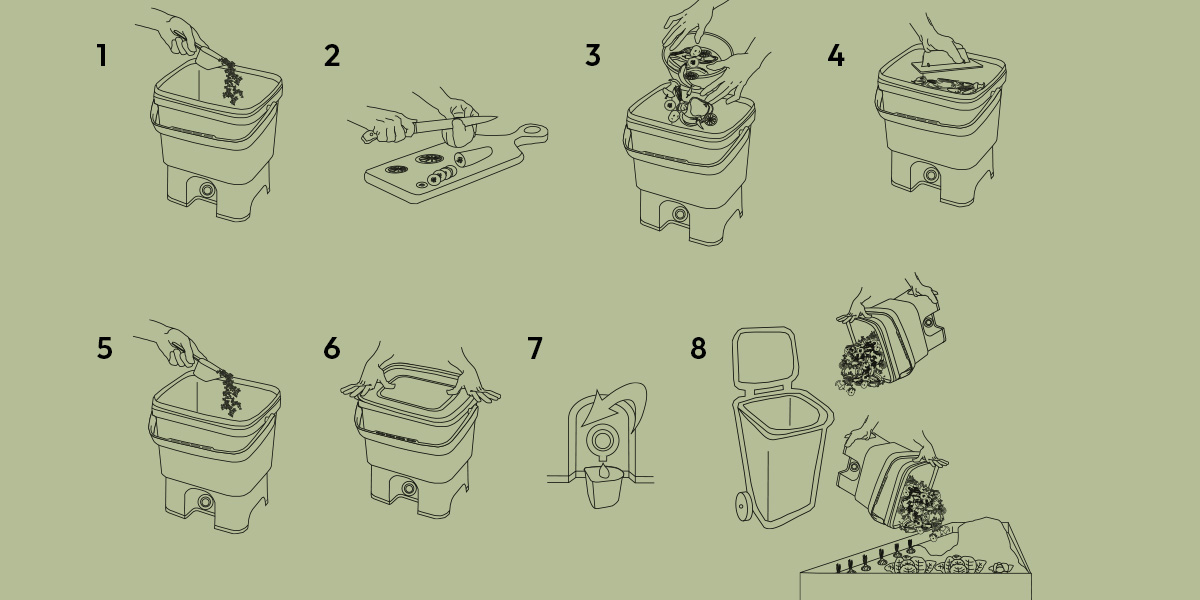 1
2
3
4
5
6
7
8